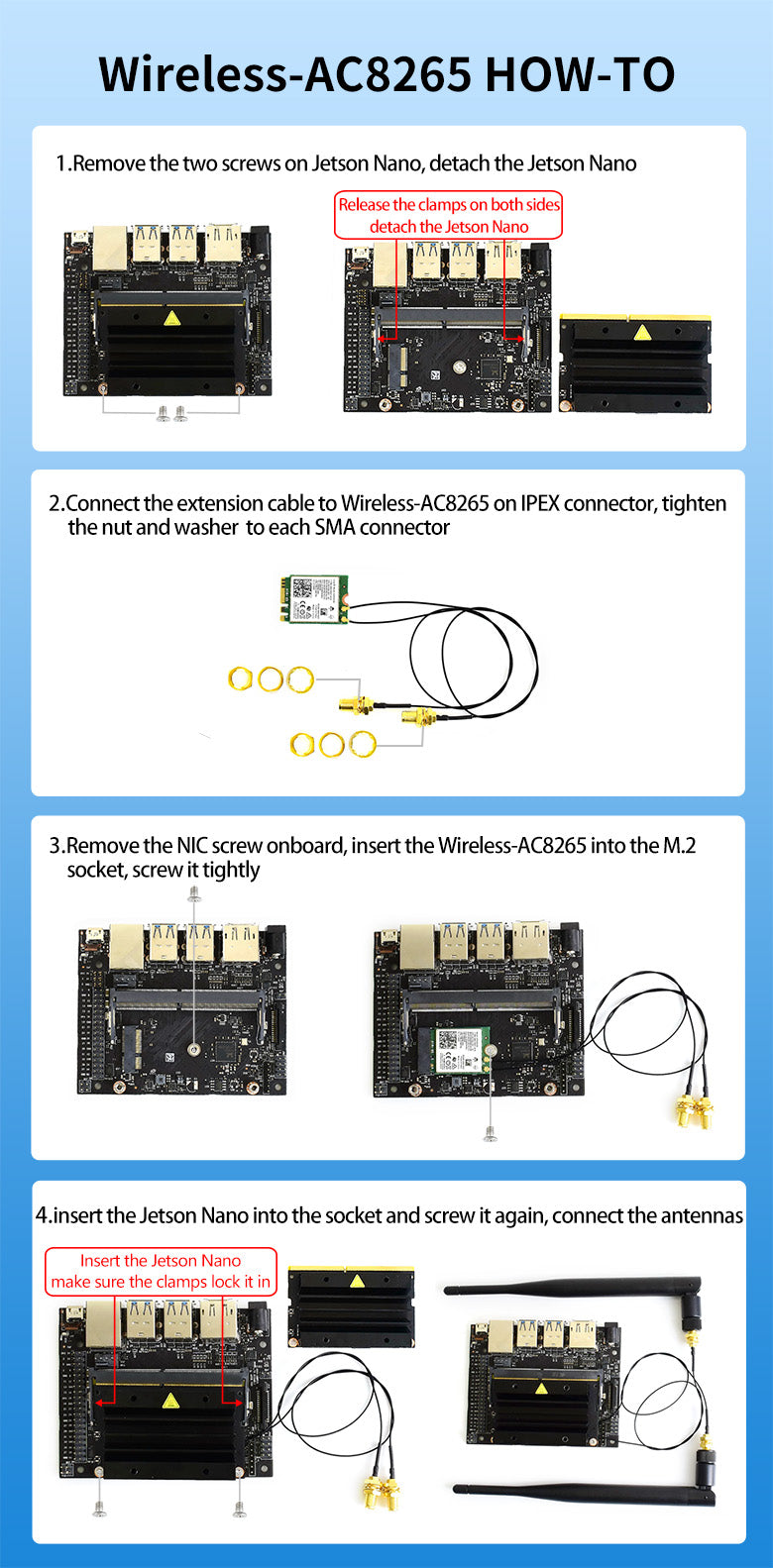 Wireless-AC8265 HOW-TO

1.Remove the two screws on Jetson Nano, detach the Jetson Nano

Release the clamps on both sides detach the Jetson Nano

2.Connect the extension cable to Wireless-AC8265 on IPEX connector, tighten the nut and washer to each SMA connector

3.Remove the NIC screw onboard, insert the Wireless-AC8265 into the M.2 socket, screw it tightly

4.insert the Jetson Nano into the socket and screw it again, connect the antennas

Insert the Jetson Nano make sure the clamps lock it in