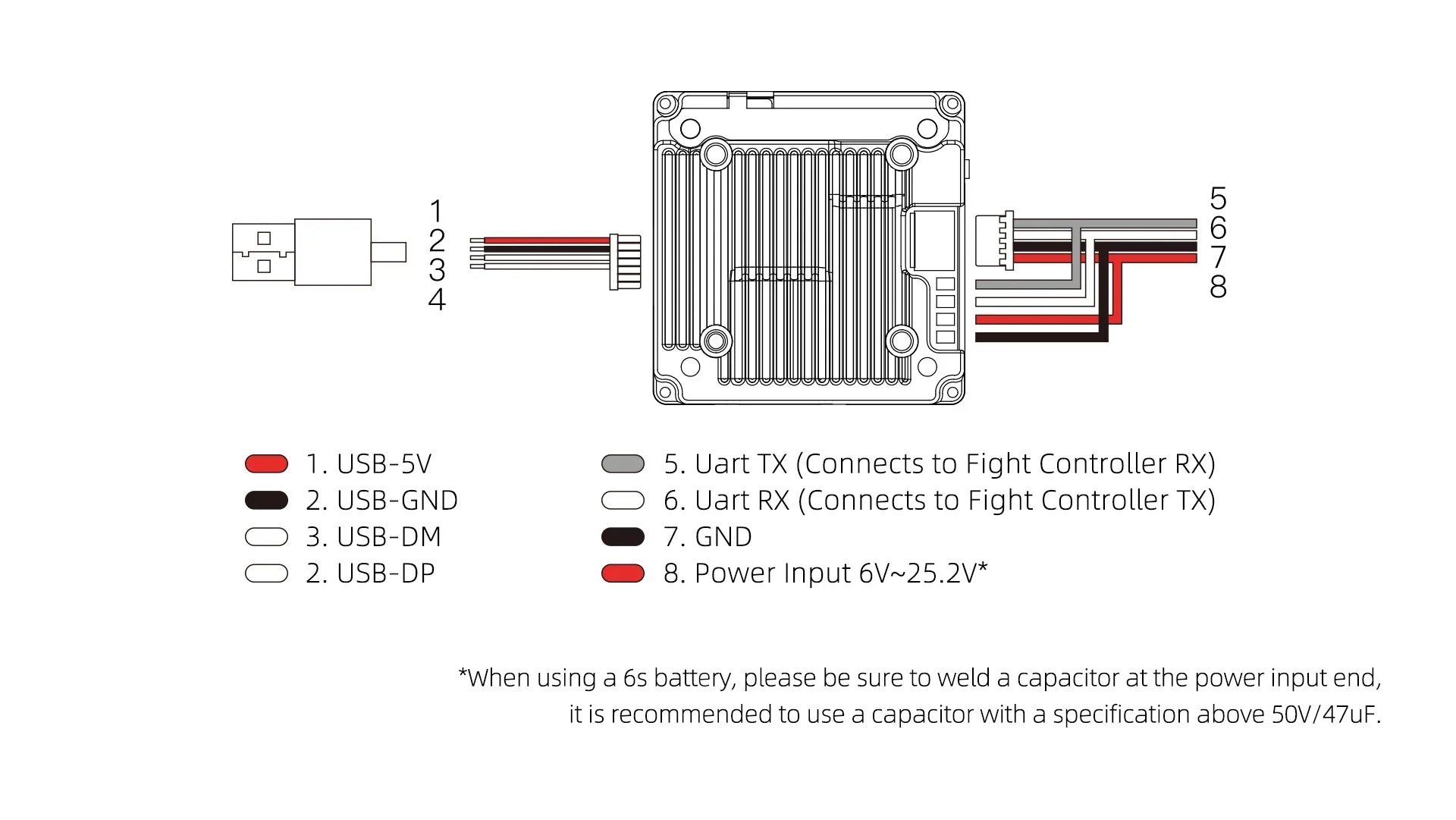 1
2
3
4

5
6
7
8

1. USB-5V
2. USB-GND
3. USB-DM
2. USB-DP

5. Uart TX (Connects to Fight Controller RX)
6. Uart RX (Connects to Fight Controller TX)
7. GND
8. Power Input 6V~25.2V*

*When using a 6s battery, please be sure to weld a capacitor at the power input end, it is recommended to use a capacitor with a specification above 50V/47uF.