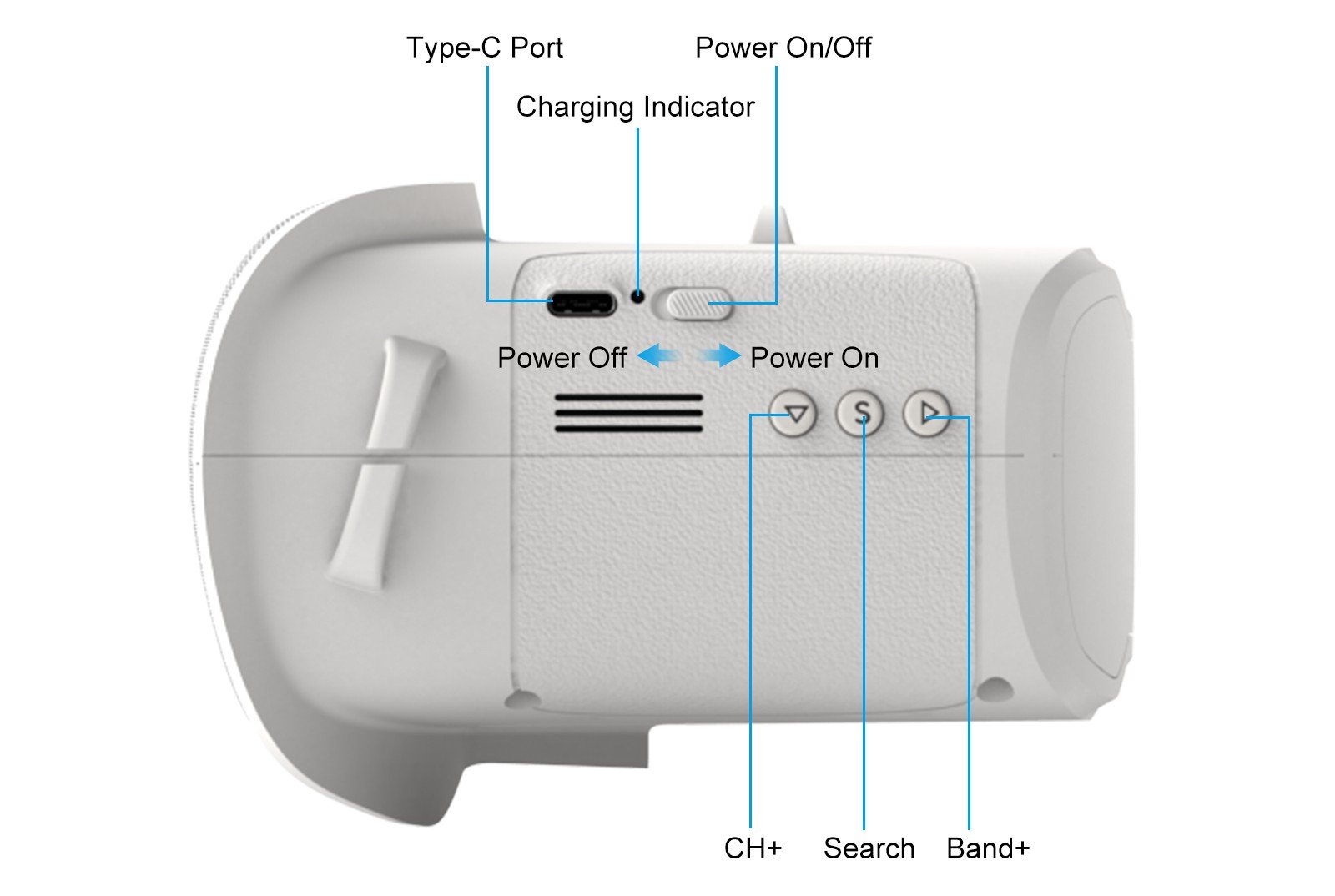 Type-C Port
Power On/Off
Charging Indicator
Power Off
Power On
S
CH+
Search
Band+