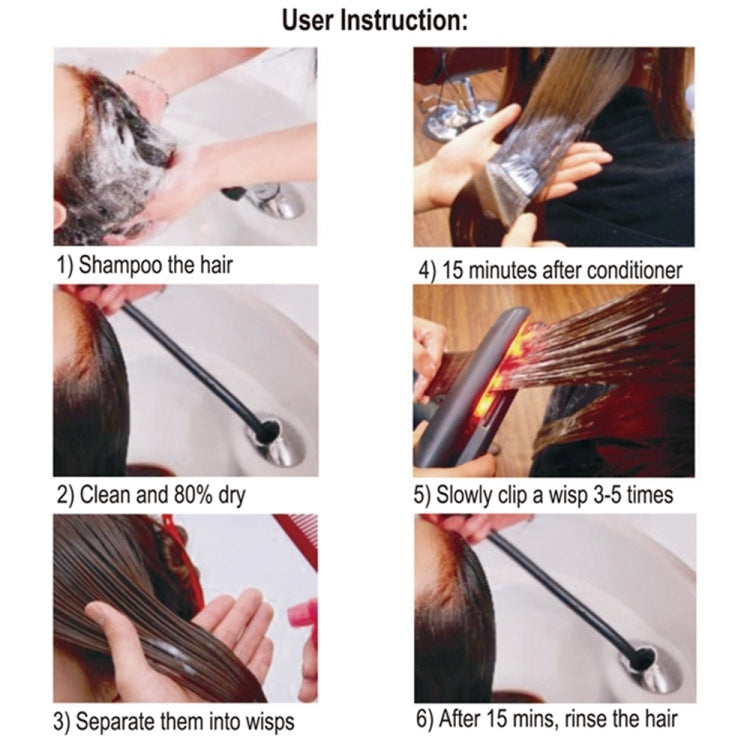 User Instruction:

1) Shampoo the hair

2) Clean and 80% dry

3) Separate them into wisps

4) 15 minutes after conditioner

5) Slowly clip a wisp 3-5 times

6) After 15 mins, rinse the hair