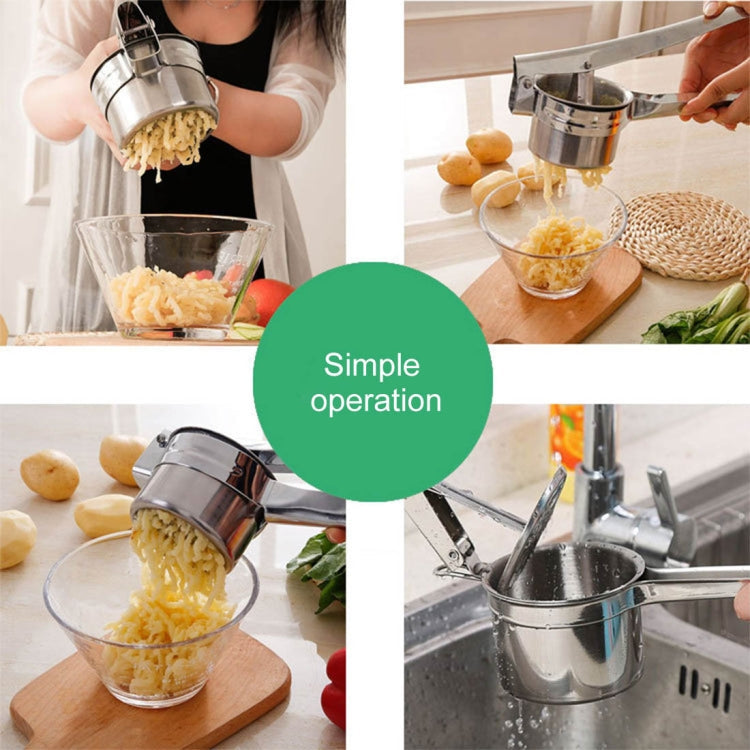 Simple operation