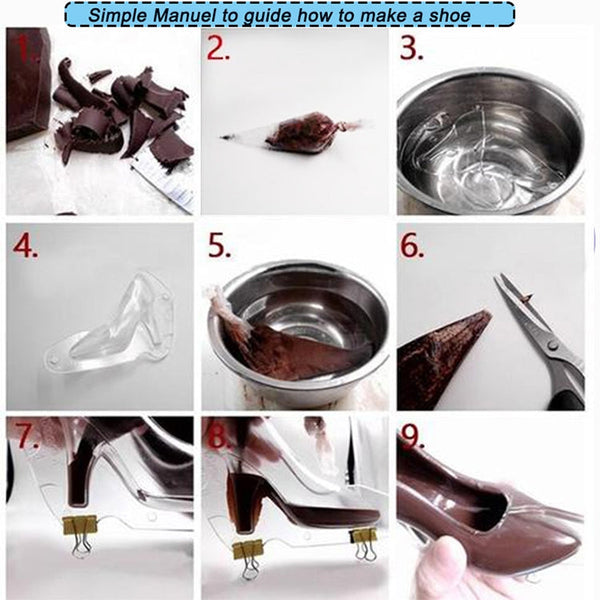 Simple Manuel to guide how to make a shoe

1.

2.

3.

4.

5.

6.

7.

8.

9.