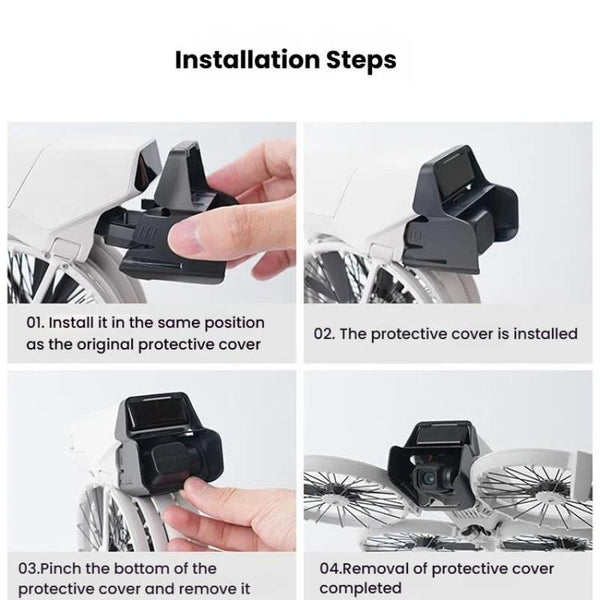 Installation Steps

01. Install it in the same position as the original protective cover

02. The protective cover is installed

03.Pinch the bottom of the protective cover and remove it

04.Removal of protective cover completed