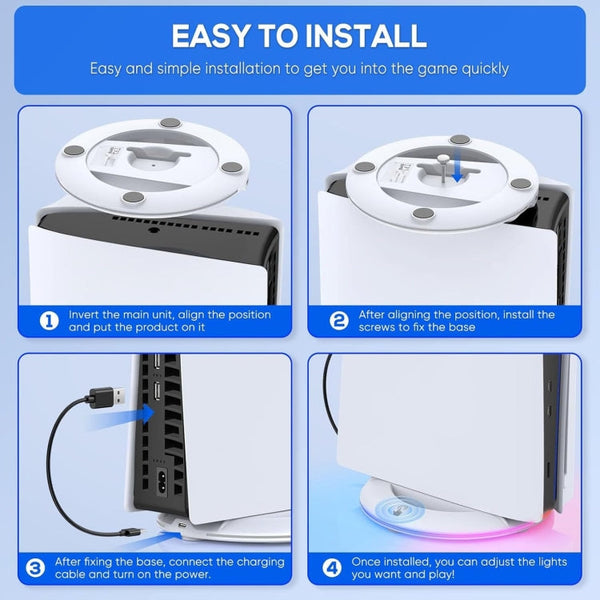 EASY TO INSTALL

Easy and simple installation to get you into the game quickly

1 Invert the main unit, align the position and put the product on it

2 After aligning the position, install the screws to fix the base

3 After fixing the base, connect the charging cable and turn on the power.

4 Once installed, you can adjust the lights you want and play!