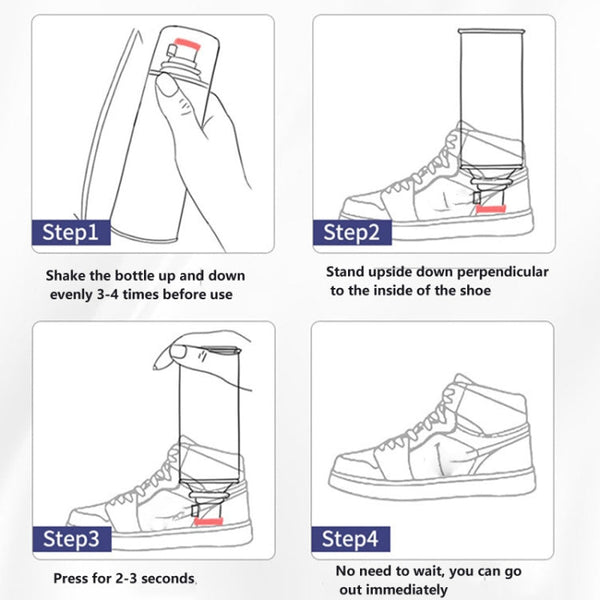 Step1

Shake the bottle up and down evenly 3-4 times before use

Step2

Stand upside down perpendicular to the inside of the shoe

Step3

Press for 2-3 seconds

Step4

No need to wait, you can go out immediately