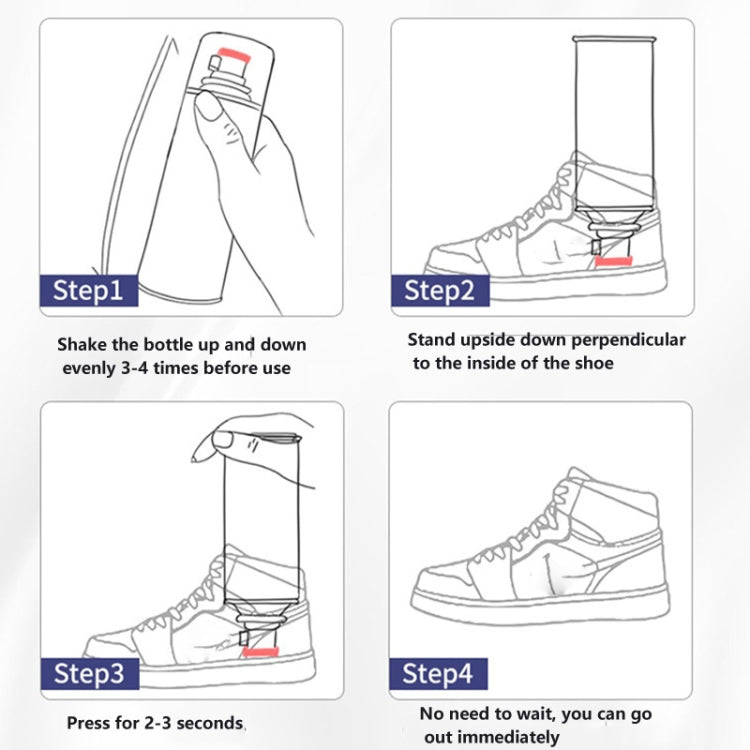 Step1

Shake the bottle up and down evenly 3-4 times before use

Step2

Stand upside down perpendicular to the inside of the shoe

Step3

Press for 2-3 seconds

Step4

No need to wait, you can go out immediately