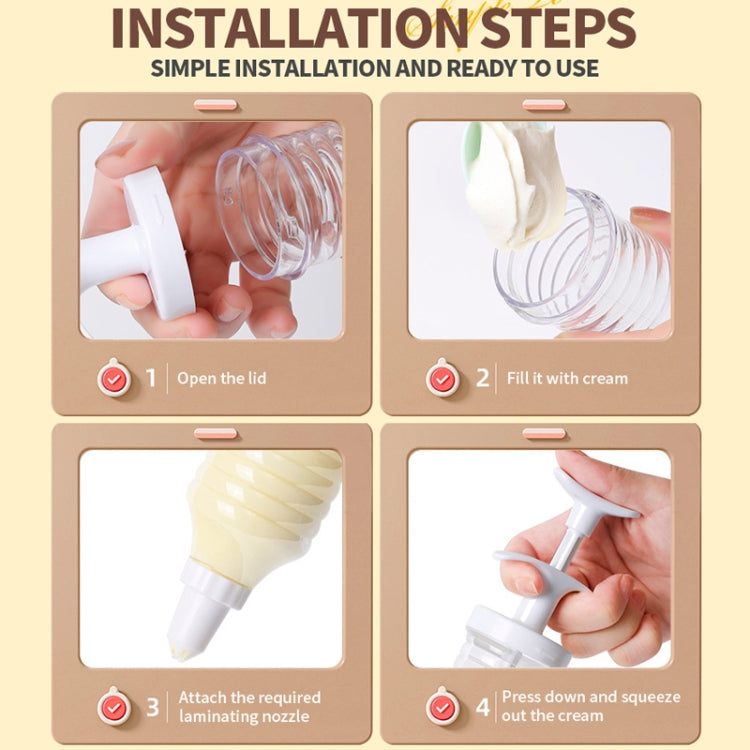 INSTALLATION STEPS

SIMPLE INSTALLATION AND READY TO USE

1 Open the lid

2 Fill it with cream

3 Attach the required laminating nozzle

4 Press down and squeeze out the cream