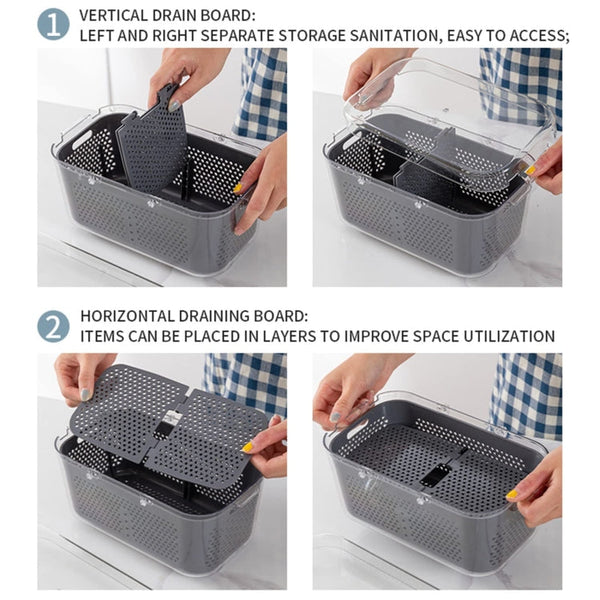 1 VERTICAL DRAIN BOARD:
LEFT AND RIGHT SEPARATE STORAGE SANITATION, EASY TO ACCESS;

2 HORIZONTAL DRAINING BOARD:
ITEMS CAN BE PLACED IN LAYERS TO IMPROVE SPACE UTILIZATION