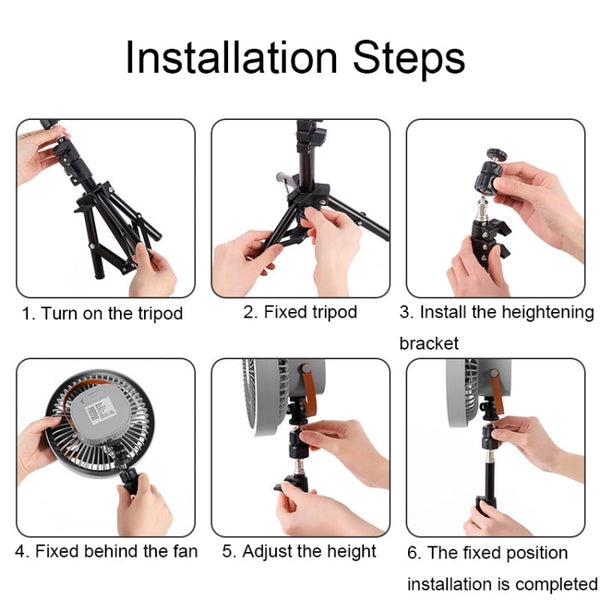 Installation Steps

1. Turn on the tripod

2. Fixed tripod

3. Install the heightening bracket

4. Fixed behind the fan

5. Adjust the height

6. The fixed position installation is completed