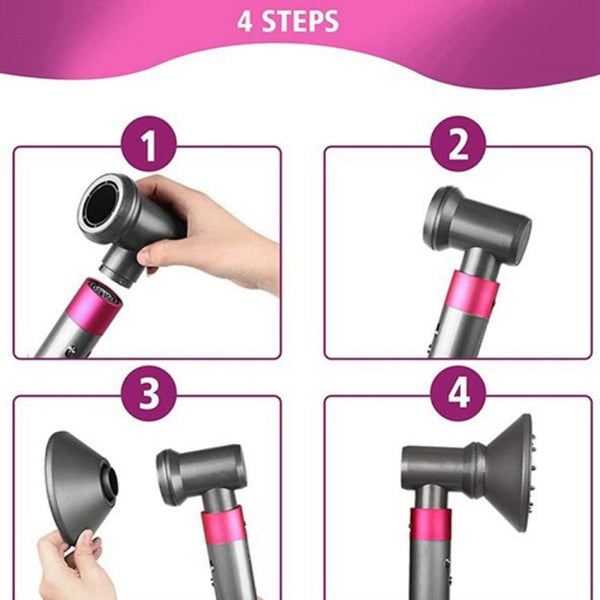 4 STEPS

1

2

3

4