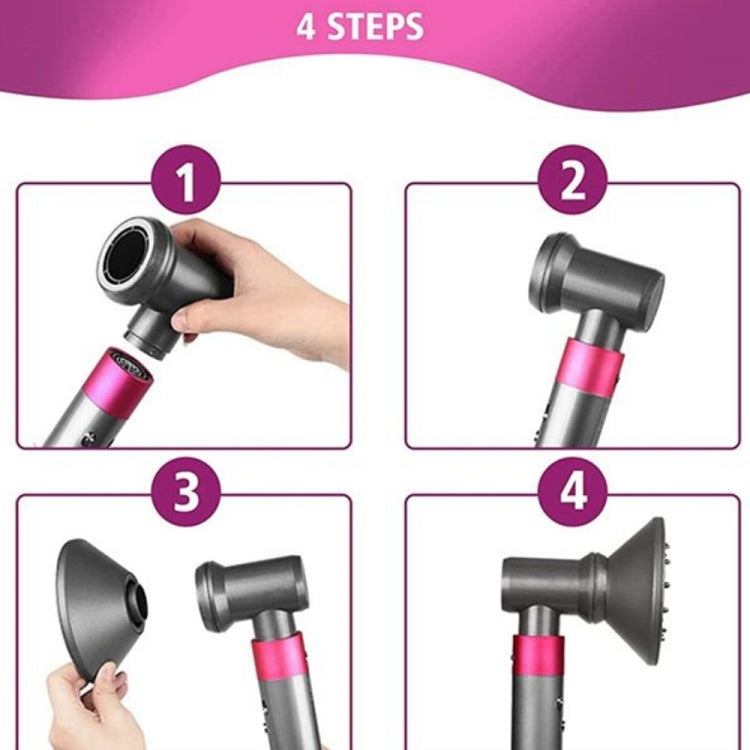 4 STEPS

1

2

3

4