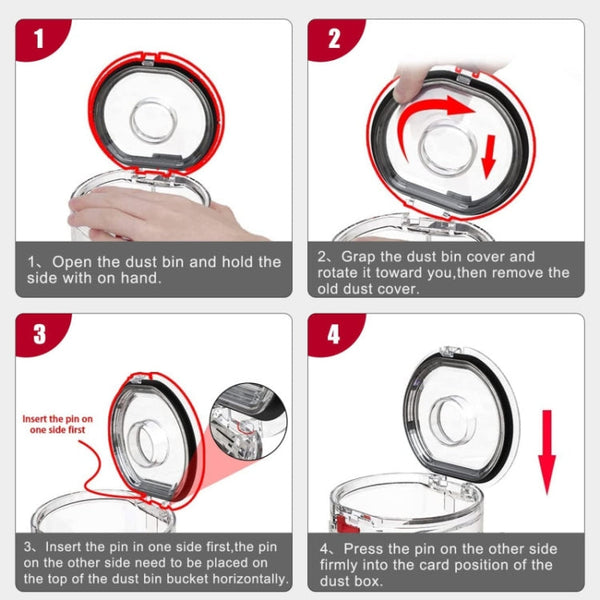 1

1、Open the dust bin and hold the side with on hand.

2

2、Grap the dust bin cover and rotate it toward you,then remove the old dust cover.

3

Insert the pin on one side first

3、Insert the pin in one side first,the pin on the other side need to be placed on the top of the dust bin bucket horizontally.

4

4、Press the pin on the other side firmly into the card position of the dust box.