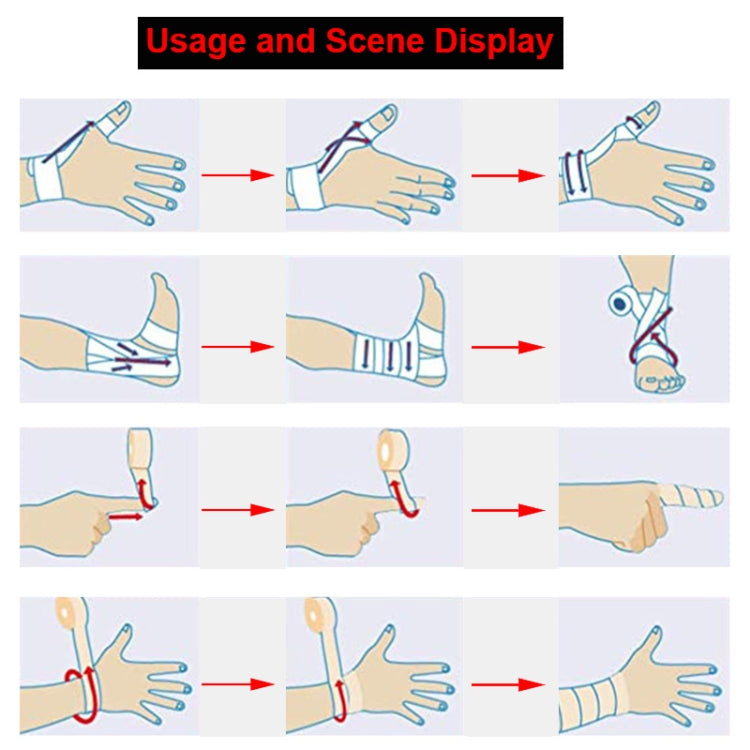 Usage and Scene Display