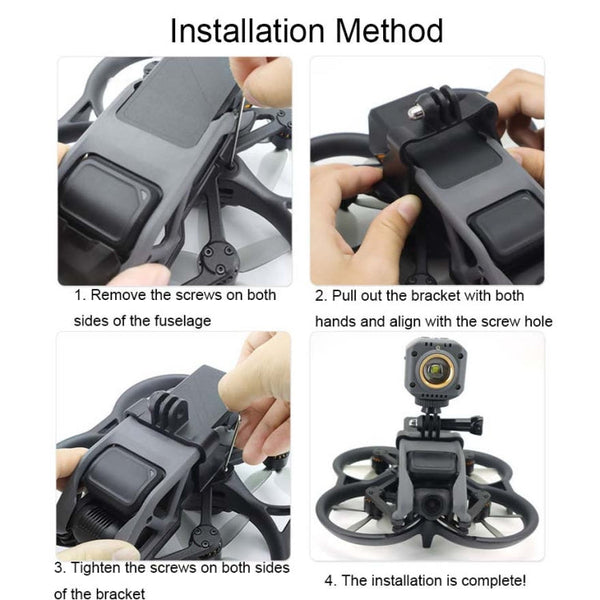 Installation Method

1. Remove the screws on both sides of the fuselage

2. Pull out the bracket with both hands and align with the screw hole

3. Tighten the screws on both sides of the bracket

4. The installation is complete!