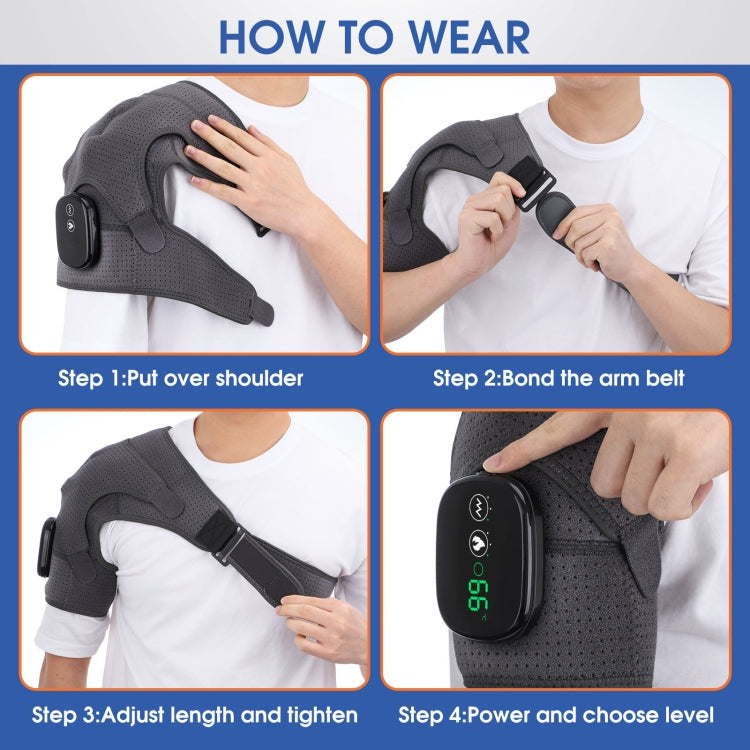 HOW TO WEAR

Step 1:Put over shoulder

Step 2:Bond the arm belt

Step 3:Adjust length and tighten

66

Step 4:Power and choose level