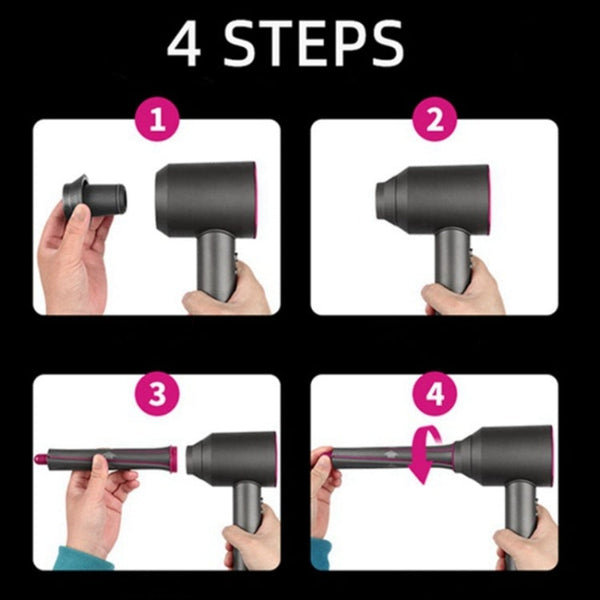 4 STEPS

1

2

3

4