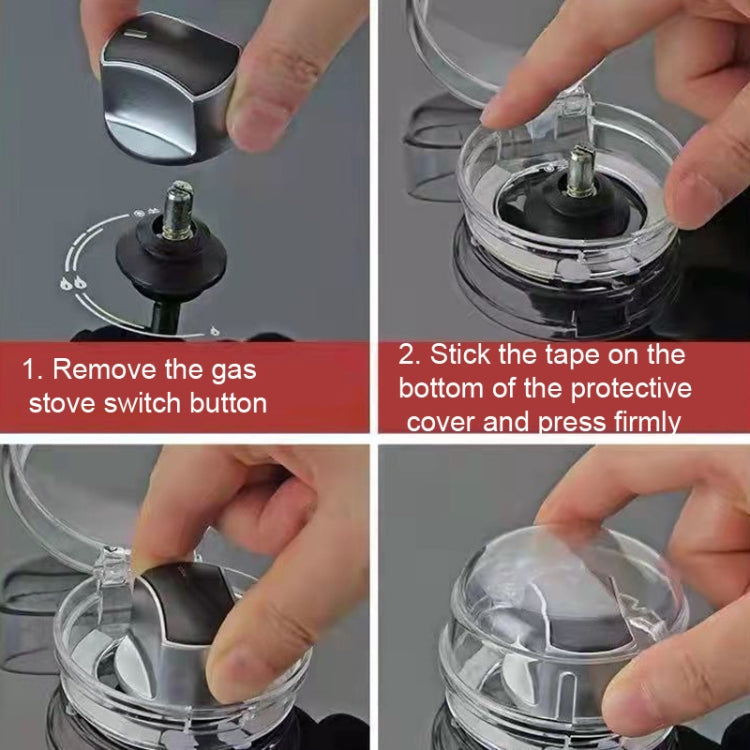 1. Remove the gas stove switch button

2. Stick the tape on the bottom of the protective cover and press firmly