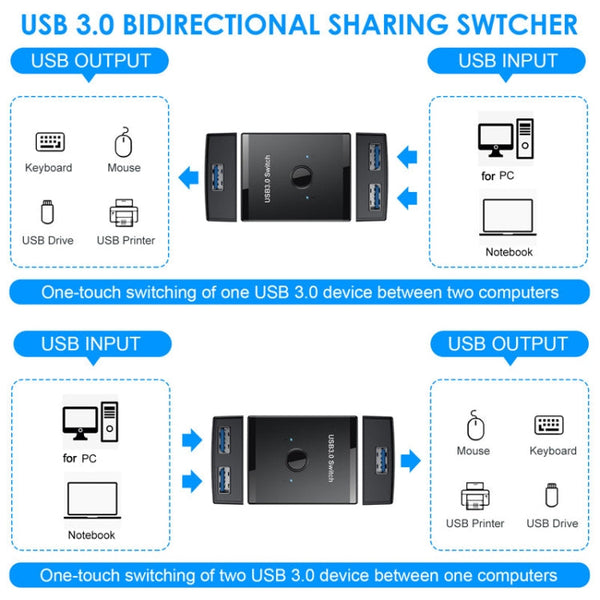 USB 3.0 BIDIRECTIONAL SHARING SWTCHER

USB OUTPUT

Keyboard

Mouse

USB Drive

USB Printer

USB3.0 Switch

USB INPUT

for PC

Notebook

One-touch switching of one USB 3.0 device between two computers

USB INPUT

for PC

Notebook

USB3.0 Switch

USB OUTPUT

Mouse

Keyboard

USB Printer

USB Drive

One-touch switching of two USB 3.0 device between one computers