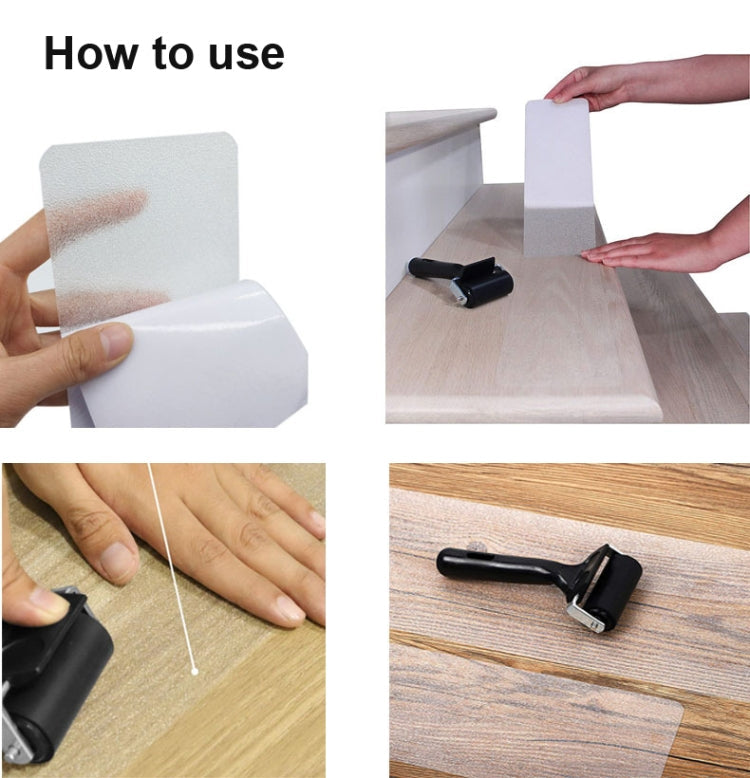 How to use