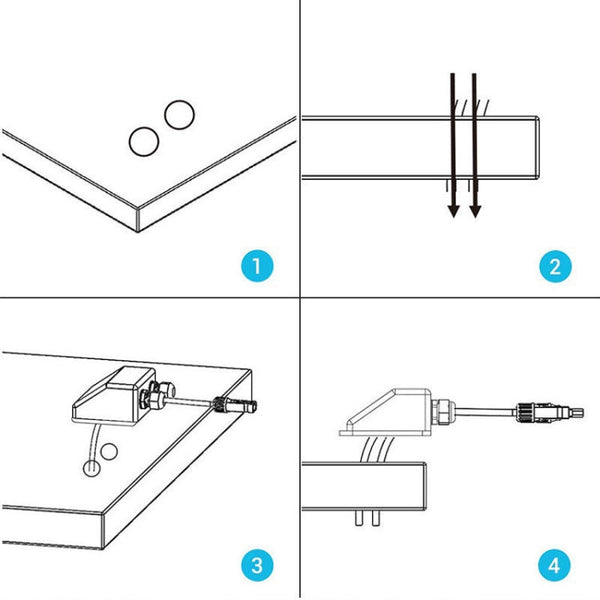 1

2

3

4