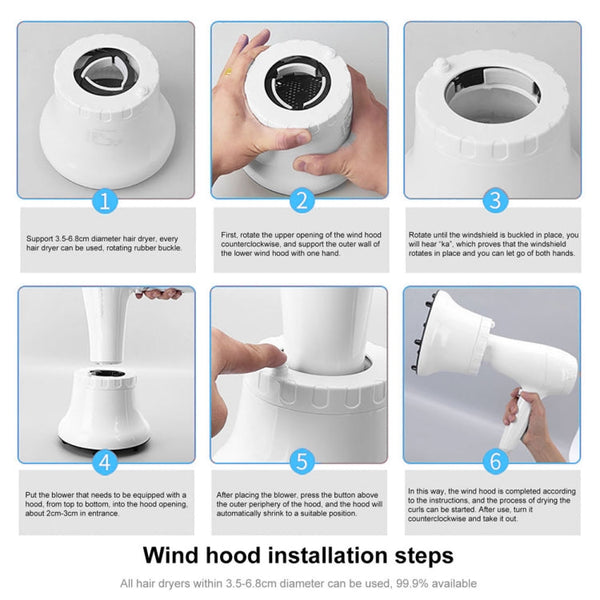 1

Support 3.5-6.8cm diameter hair dryer, every hair dryer can be used, rotating rubber buckle.

2

First, rotate the upper opening of the wind hood counterclockwise, and support the outer wall of the lower wind hood with one hand.

3

Rotate until the windshield is buckled in place, you will hear "ka", which proves that the windshield rotates in place and you can let go of both hands.

4

Put the blower that needs to be equipped with a hood, from top to bottom, into the hood opening, about 2cm-3cm in entrance.

5

After placing the blower, press the button above the outer periphery of the hood, and the hood will automatically shrink to a suitable position.

6

In this way, the wind hood is completed according to the instructions, and the process of drying the curls can be started. After use, turn it counterclockwise and take it out.

Wind hood installation steps

All hair dryers within 3.5-6.8cm diameter can be used, 99.9% available