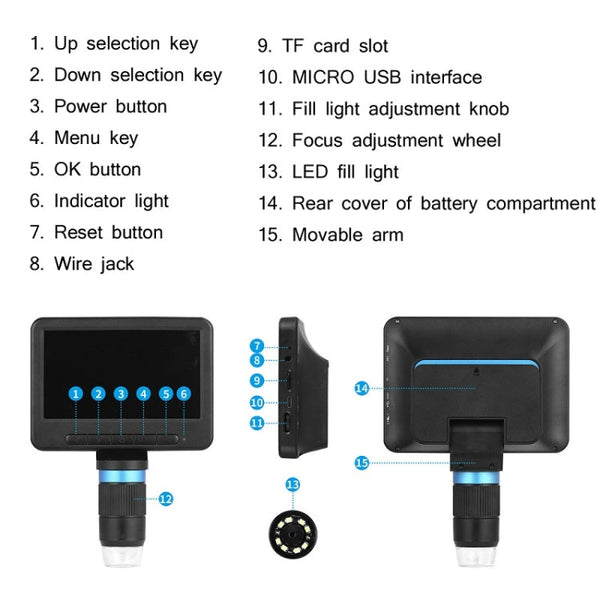 1. Up selection key
2. Down selection key
3. Power button
4. Menu key
5. OK button
6. Indicator light
7. Reset button
8. Wire jack

9. TF card slot
10. MICRO USB interface
11. Fill light adjustment knob
12. Focus adjustment wheel
13. LED fill light
14. Rear cover of battery compartment
15. Movable arm

1 2 3 4 5 6

12

7
8
9
10
11

13

14

15