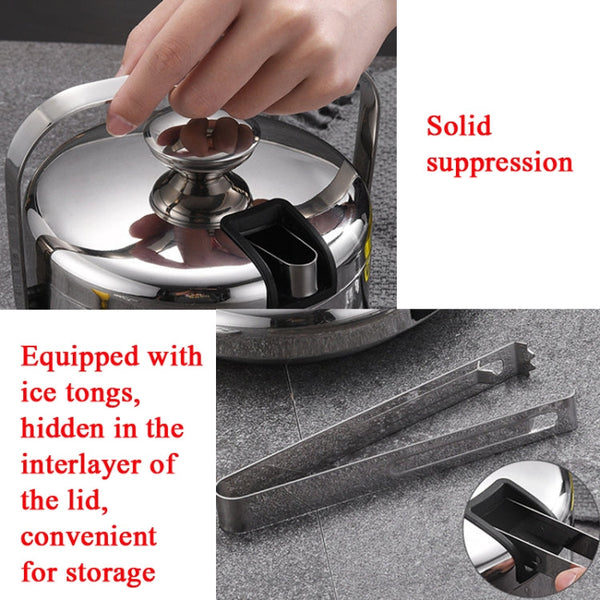 Solid suppression

Equipped with ice tongs, hidden in the interlayer of the lid, convenient for storage