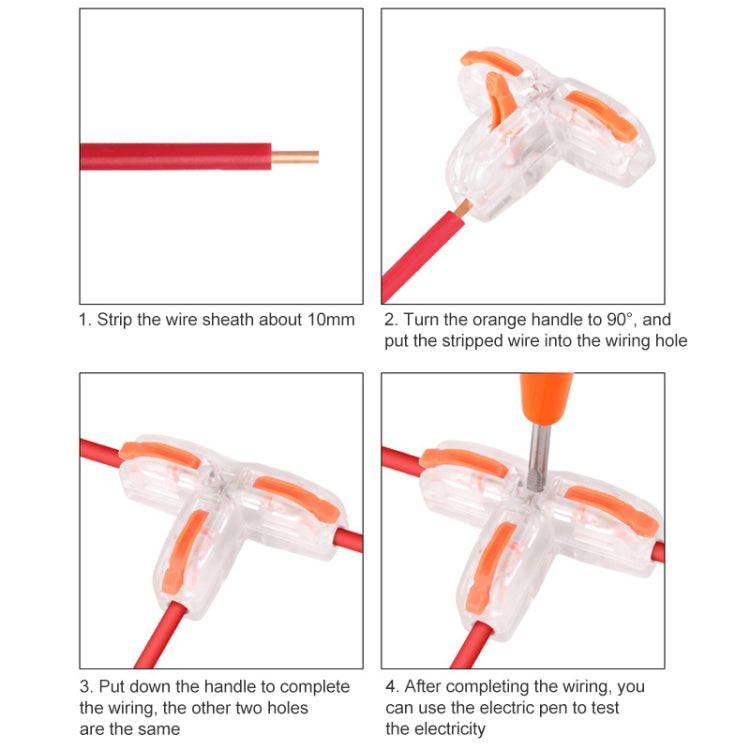 1. Strip the wire sheath about 10mm

2. Turn the orange handle to 90°, and put the stripped wire into the wiring hole

3. Put down the handle to complete the wiring, the other two holes are the same

4. After completing the wiring, you can use the electric pen to test the electricity