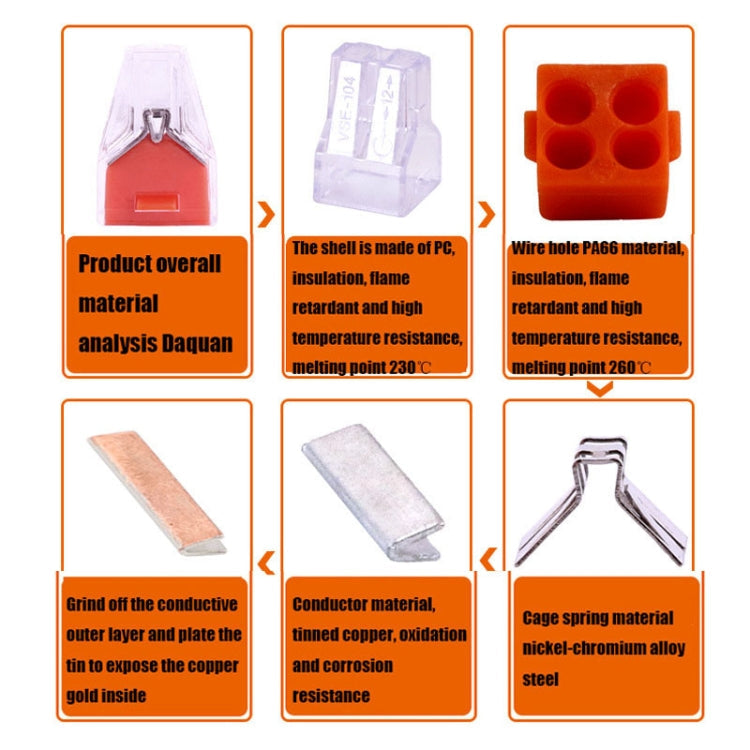 Product overall material analysis Daquan

VSE-104

12

The shell is made of PC, insulation, flame retardant and high temperature resistance, melting point 230℃

Wire hole PA66 material, insulation, flame retardant and high temperature resistance, melting point 260℃

Cage spring material nickel-chromium alloy steel

Conductor material, tinned copper, oxidation and corrosion resistance

Grind off the conductive outer layer and plate the tin to expose the copper gold inside