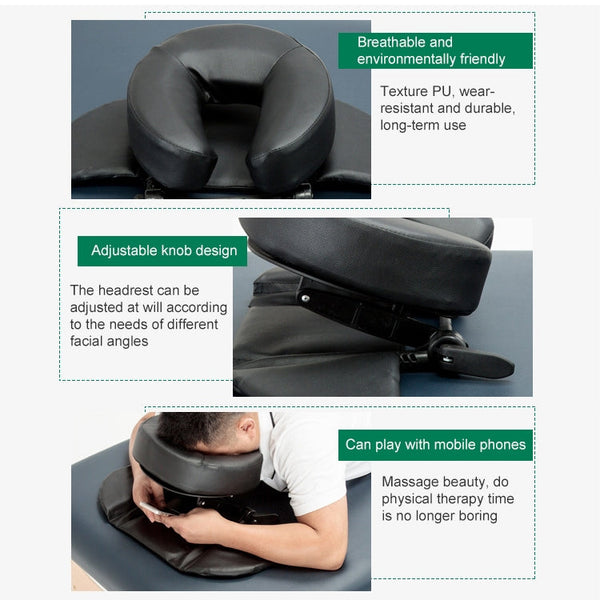 Breathable and environmentally friendly

Texture PU, wear-resistant and durable, long-term use

Adjustable knob design

The headrest can be adjusted at will according to the needs of different facial angles

Can play with mobile phones

Massage beauty, do physical therapy time is no longer boring