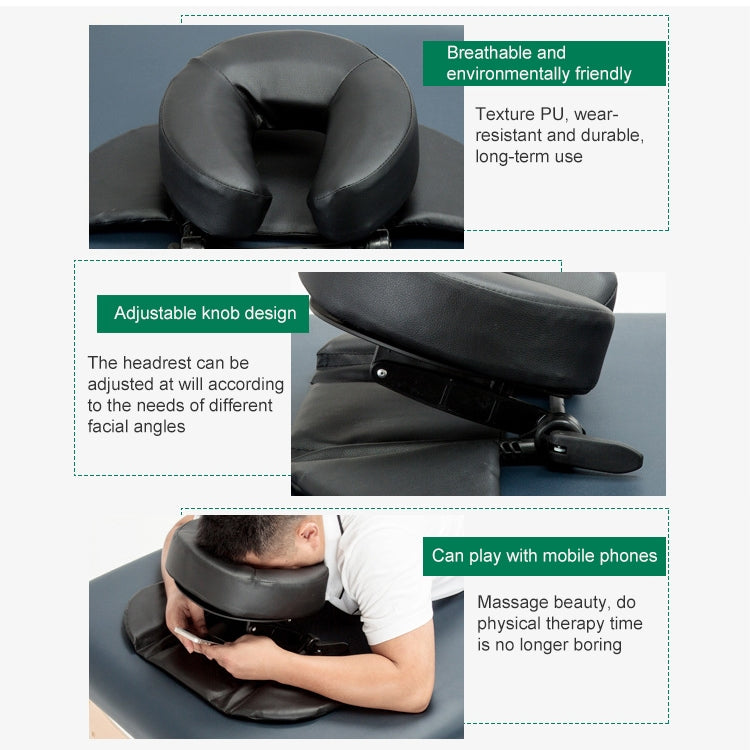 Breathable and environmentally friendly

Texture PU, wear-resistant and durable, long-term use

Adjustable knob design

The headrest can be adjusted at will according to the needs of different facial angles

Can play with mobile phones

Massage beauty, do physical therapy time is no longer boring