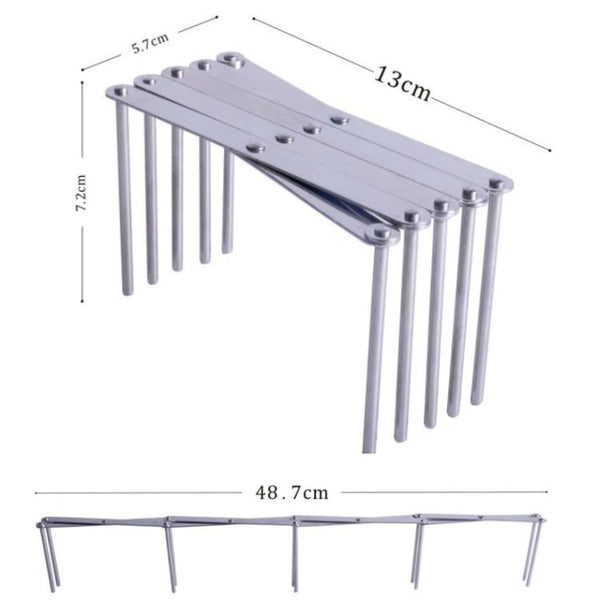 5.7cm
13cm
7.2cm
48.7cm