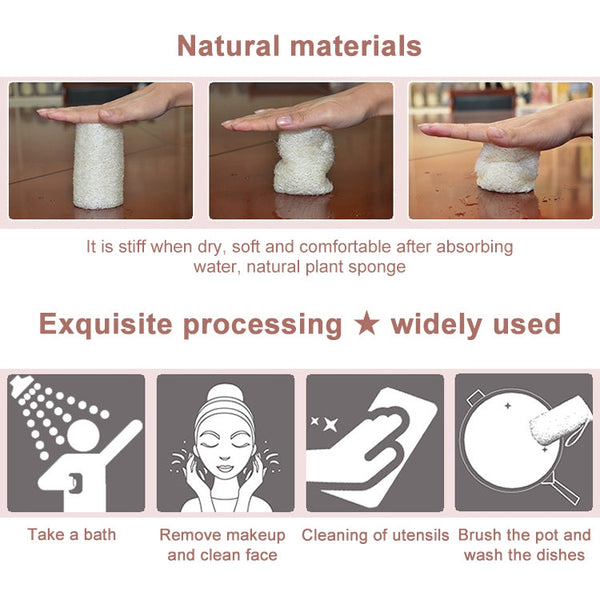 Natural materials

It is stiff when dry, soft and comfortable after absorbing water, natural plant sponge

Exquisite processing ★ widely used

Take a bath

Remove makeup and clean face

Cleaning of utensils

Brush the pot and wash the dishes