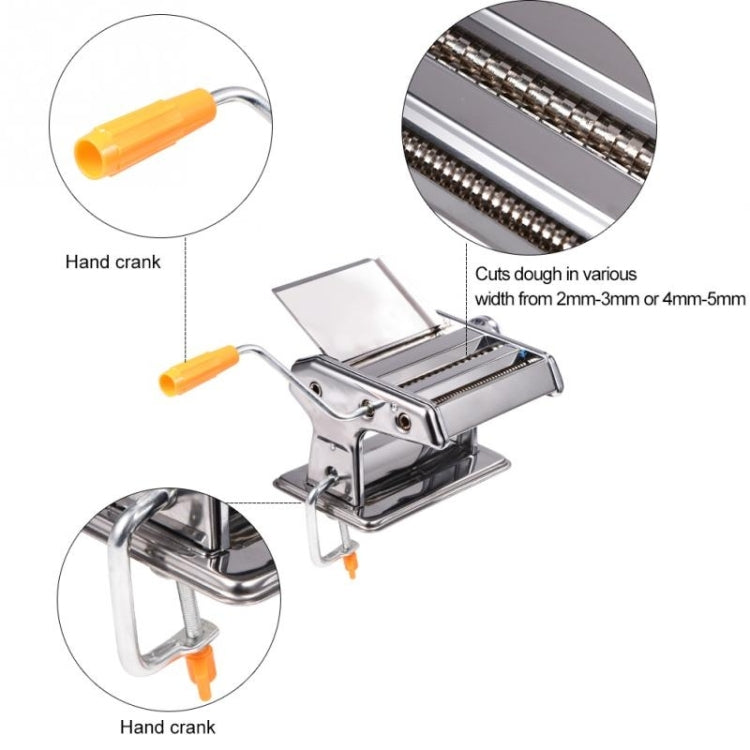 Hand crank

Cuts dough in various width from 2mm-3mm or 4mm-5mm

Hand crank