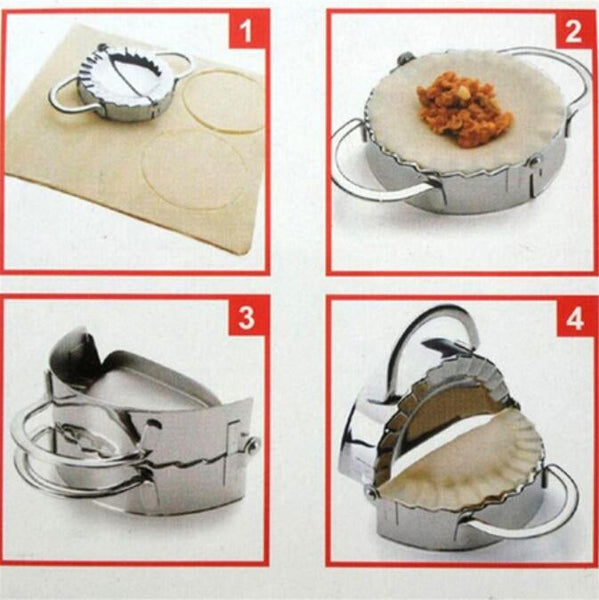 1

2

3

4