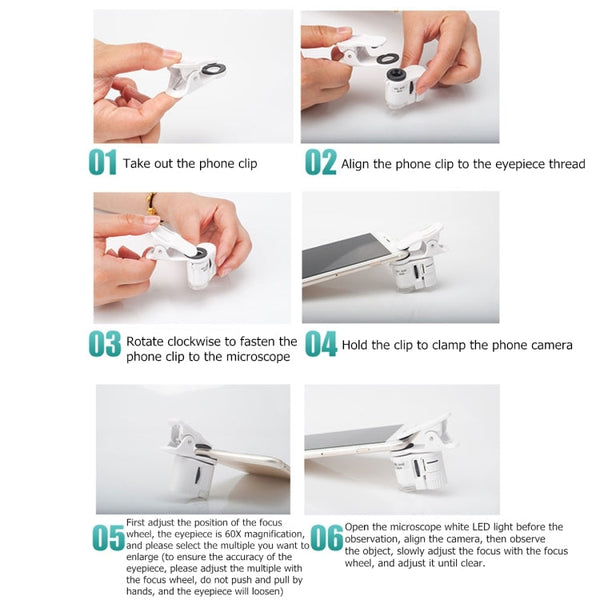 01 Take out the phone clip

02 Align the phone clip to the eyepiece thread

03 Rotate clockwise to fasten the phone clip to the microscope

04 Hold the clip to clamp the phone camera

05 First adjust the position of the focus wheel, the eyepiece is 60X magnification, and please select the multiple you want to enlarge (to ensure the accuracy of the eyepiece, please adjust the multiple with the focus wheel, do not push and pull by hands, and the eyepiece will loosen)

06 Open the microscope white LED light before the observation, align the camera, then observe the object, slowly adjust the focus with the focus wheel, and adjust it until clear.