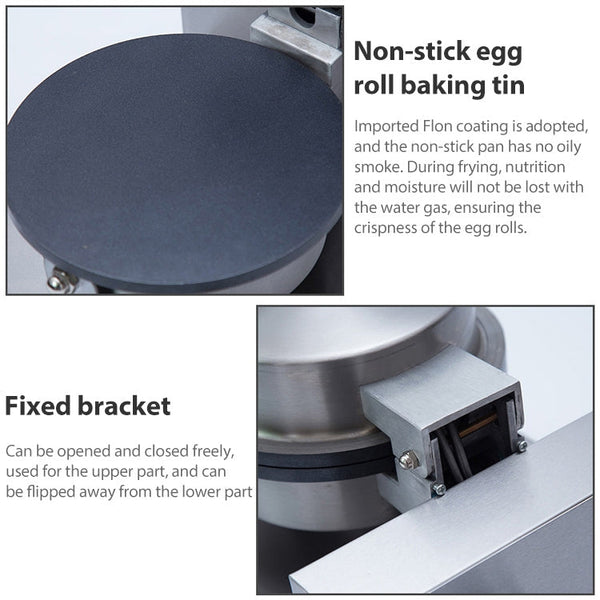 Non-stick egg roll baking tin

Imported Flon coating is adopted, and the non-stick pan has no oily smoke. During frying, nutrition and moisture will not be lost with the water gas, ensuring the crispness of the egg rolls.

Fixed bracket

Can be opened and closed freely, used for the upper part, and can be flipped away from the lower part