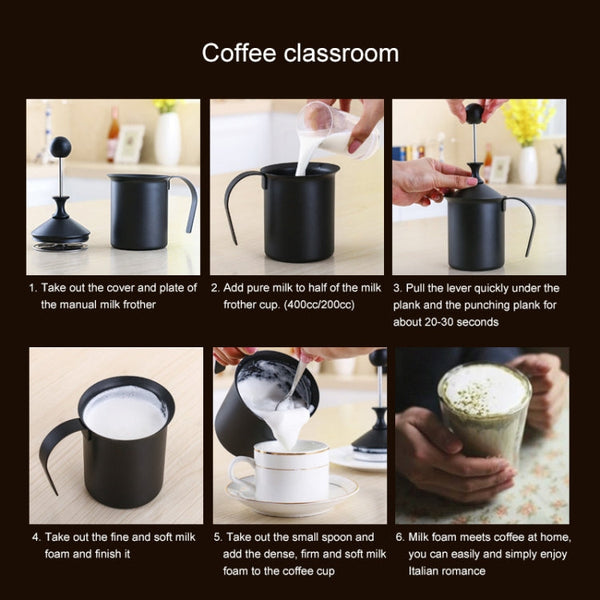 Coffee classroom

1. Take out the cover and plate of the manual milk frother

2. Add pure milk to half of the milk frother cup. (400cc/200cc)

3. Pull the lever quickly under the plank and the punching plank for about 20-30 seconds

4. Take out the fine and soft milk foam and finish it

5. Take out the small spoon and add the dense, firm and soft milk foam to the coffee cup

6. Milk foam meets coffee at home, you can easily and simply enjoy Italian romance