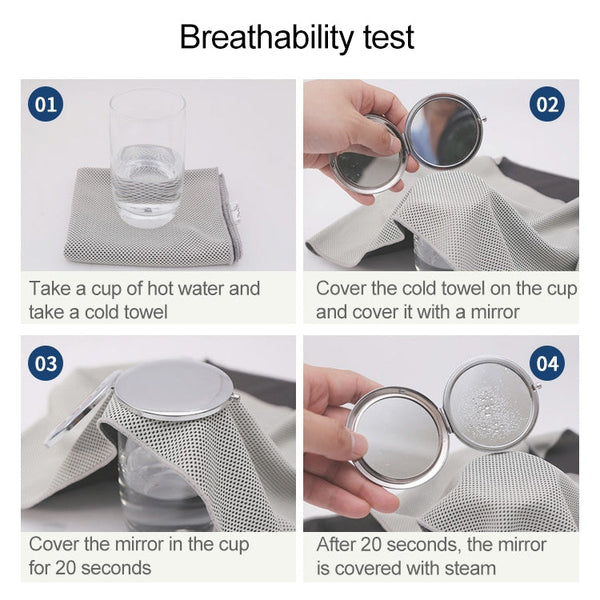 Breathability test

01

Take a cup of hot water and take a cold towel

02

Cover the cold towel on the cup and cover it with a mirror

03

Cover the mirror in the cup for 20 seconds

04

After 20 seconds, the mirror is covered with steam