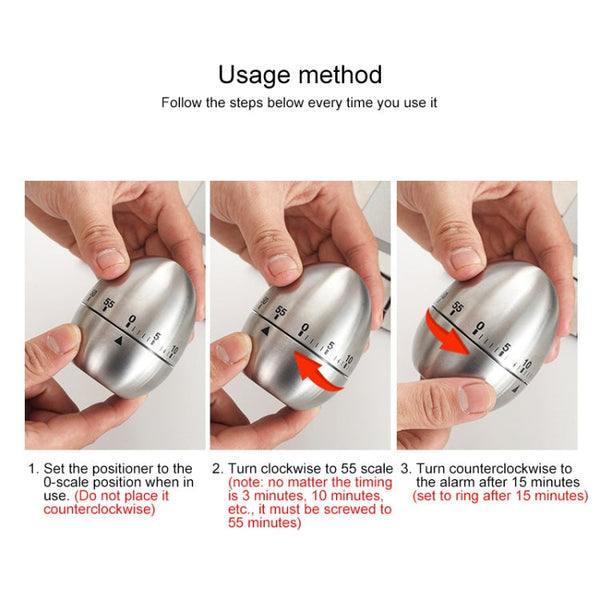 Usage method

Follow the steps below every time you use it

55 0 5 10

55 0 5 10

55 0 5 10

1. Set the positioner to the 0-scale position when in use. (Do not place it counterclockwise)

2. Turn clockwise to 55 scale (note: no matter the timing is 3 minutes, 10 minutes, etc., it must be screwed to 55 minutes)

3. Turn counterclockwise to the alarm after 15 minutes (set to ring after 15 minutes)