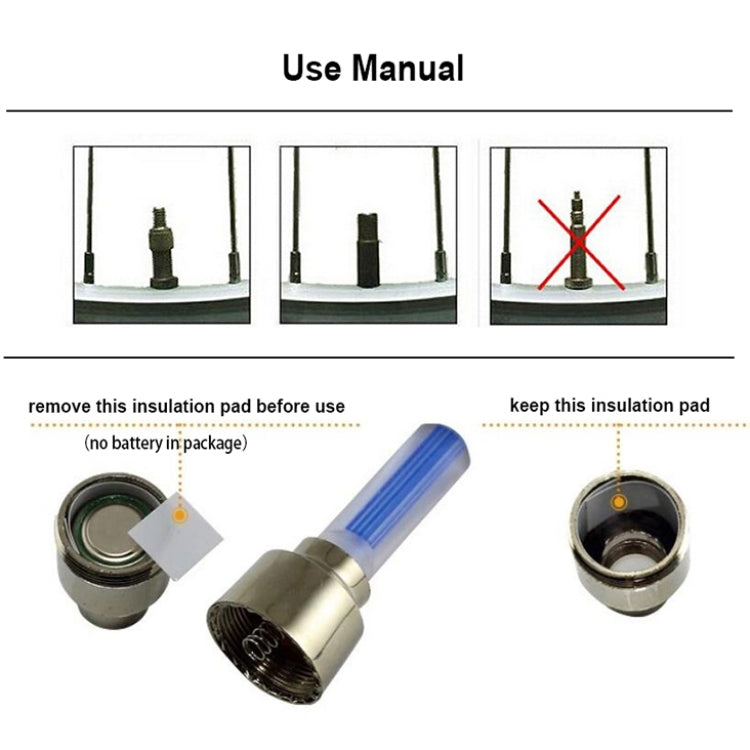 Use Manual

remove this insulation pad before use

(no battery in package)

keep this insulation pad