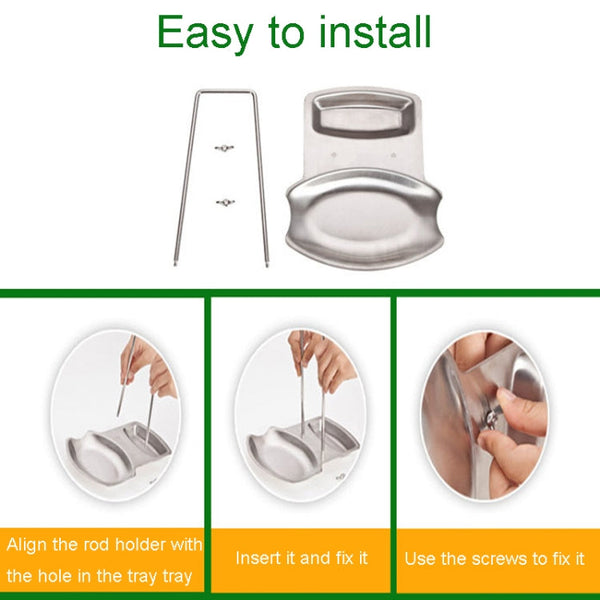 Easy to install

Align the rod holder with the hole in the tray tray

Insert it and fix it

Use the screws to fix it