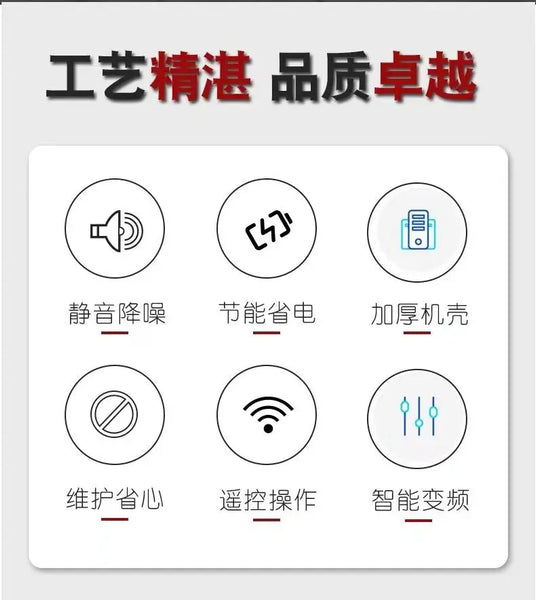 工艺精湛 品质卓越

静音降噪

节能省电

加厚机壳

维护省心

遥控操作

智能变频