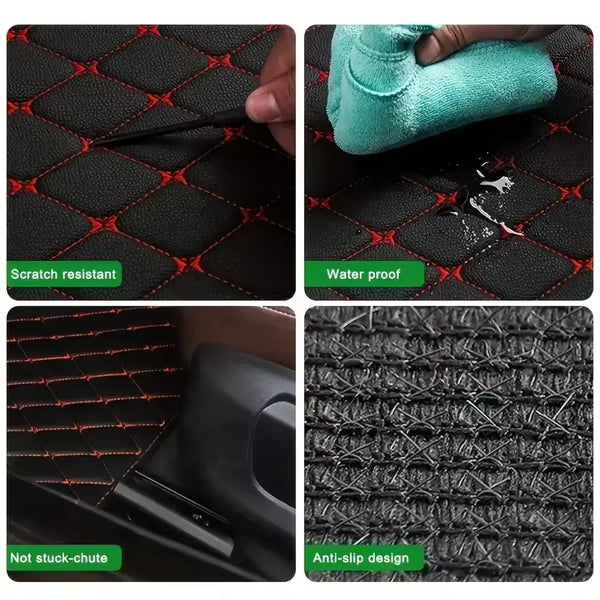 Scratch resistant

Water proof

Not stuck-chute

Anti-slip design