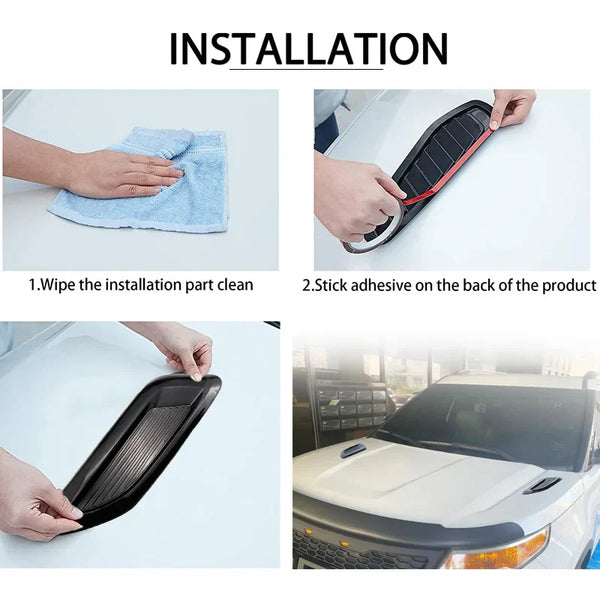 INSTALLATION

1.Wipe the installation part clean

2.Stick adhesive on the back of the product