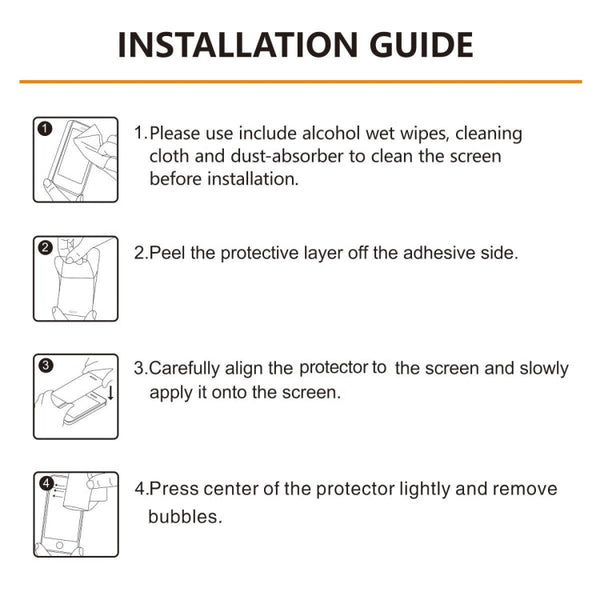 INSTALLATION GUIDE

1

1.Please use include alcohol wet wipes, cleaning cloth and dust-absorber to clean the screen before installation.

2

2.Peel the protective layer off the adhesive side.

3

3.Carefully align the protector to the screen and slowly apply it onto the screen.

4

4.Press center of the protector lightly and remove bubbles.