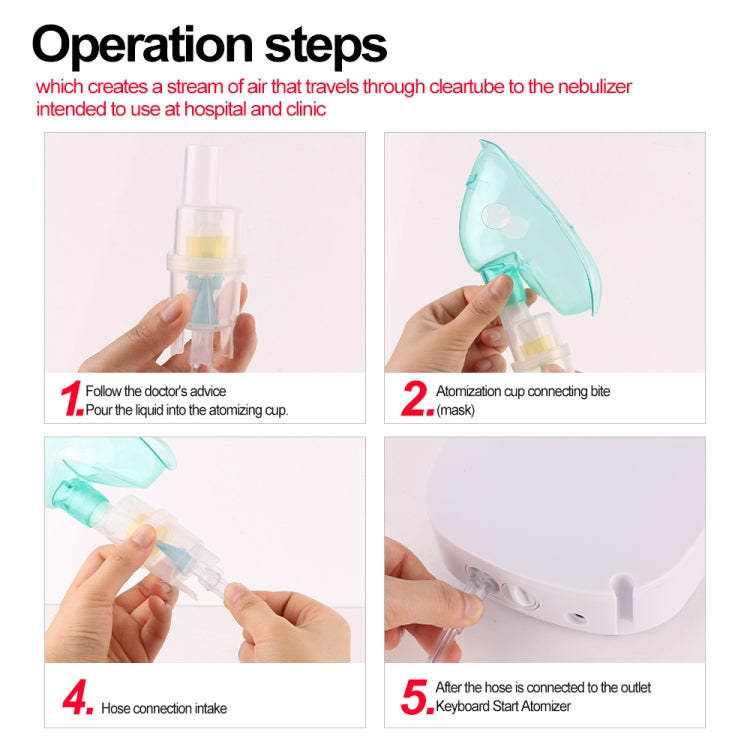 Operation steps

which creates a stream of air that travels through cleartube to the nebulizer intended to use at hospital and clinic

1. Follow the doctor's advice
Pour the liquid into the atomizing cup.

2. Atomization cup connecting bite (mask)

4. Hose connection intake

5. After the hose is connected to the outlet
Keyboard Start Atomizer