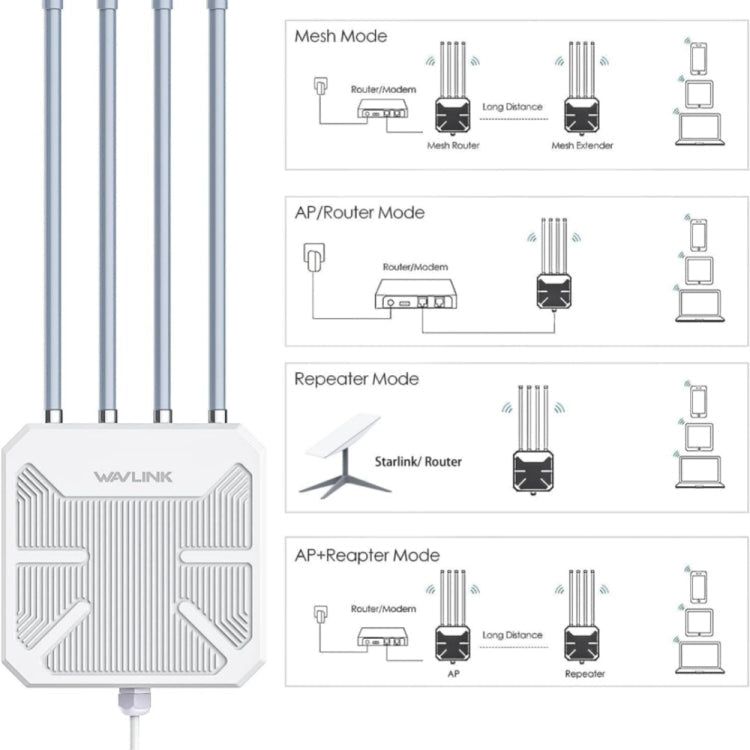 WAVLINK

Mesh Mode

Router/Modem

Long Distance

Mesh Router

Mesh Extender

AP/Router Mode

Router/Modem

Repeater Mode

Starlink/ Router

AP+Reapter Mode

Router/Modem

Long Distance

AP

Repeater