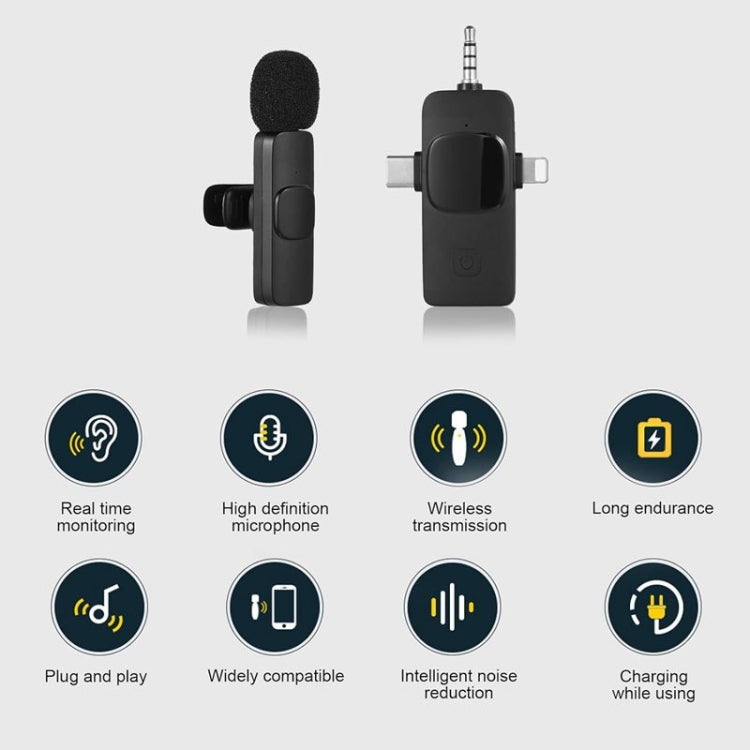 Real time monitoring

High definition microphone

Wireless transmission

Long endurance

Plug and play

Widely compatible

Intelligent noise reduction

Charging while using