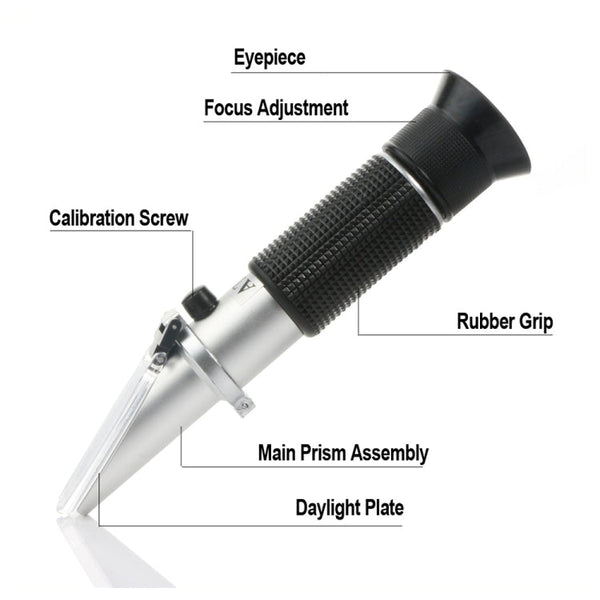 Eyepiece

Focus Adjustment

Calibration Screw

Rubber Grip

Main Prism Assembly

Daylight Plate